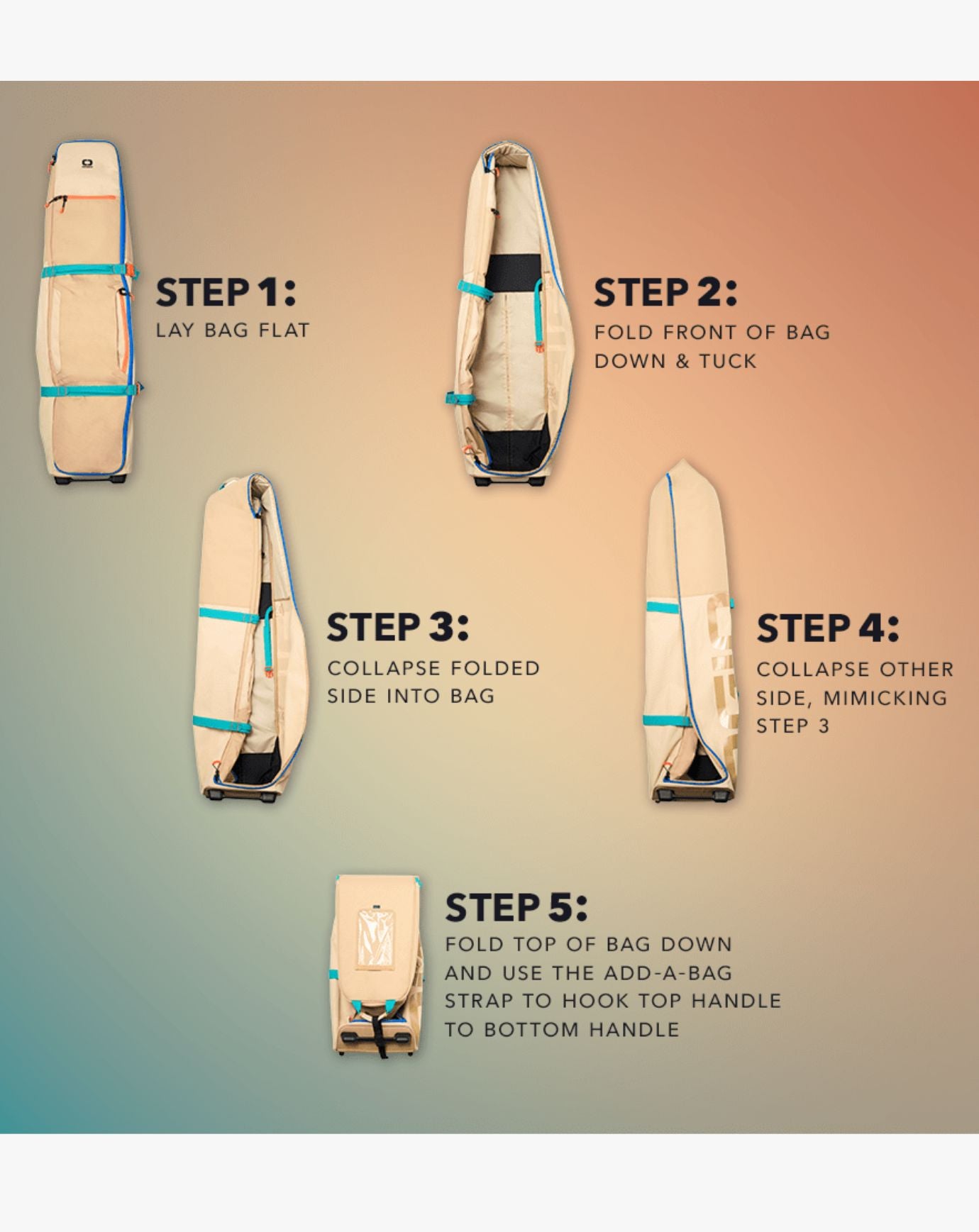 STEP 1:
LAY BAG FLAT

STEP 2:
FOLD FRONT OF BAG DOWN & TUCK

STEP 3:
COLLAPSE FOLDED SIDE INTO BAG

STEP 4:
COLLAPSE OTHER SIDE, MIMICKING STEP 3

STEP 5:
FOLD TOP OF BAG DOWN AND USE THE ADD-A-BAG STRAP TO HOOK TOP HANDLE TO BOTTOM HANDLE