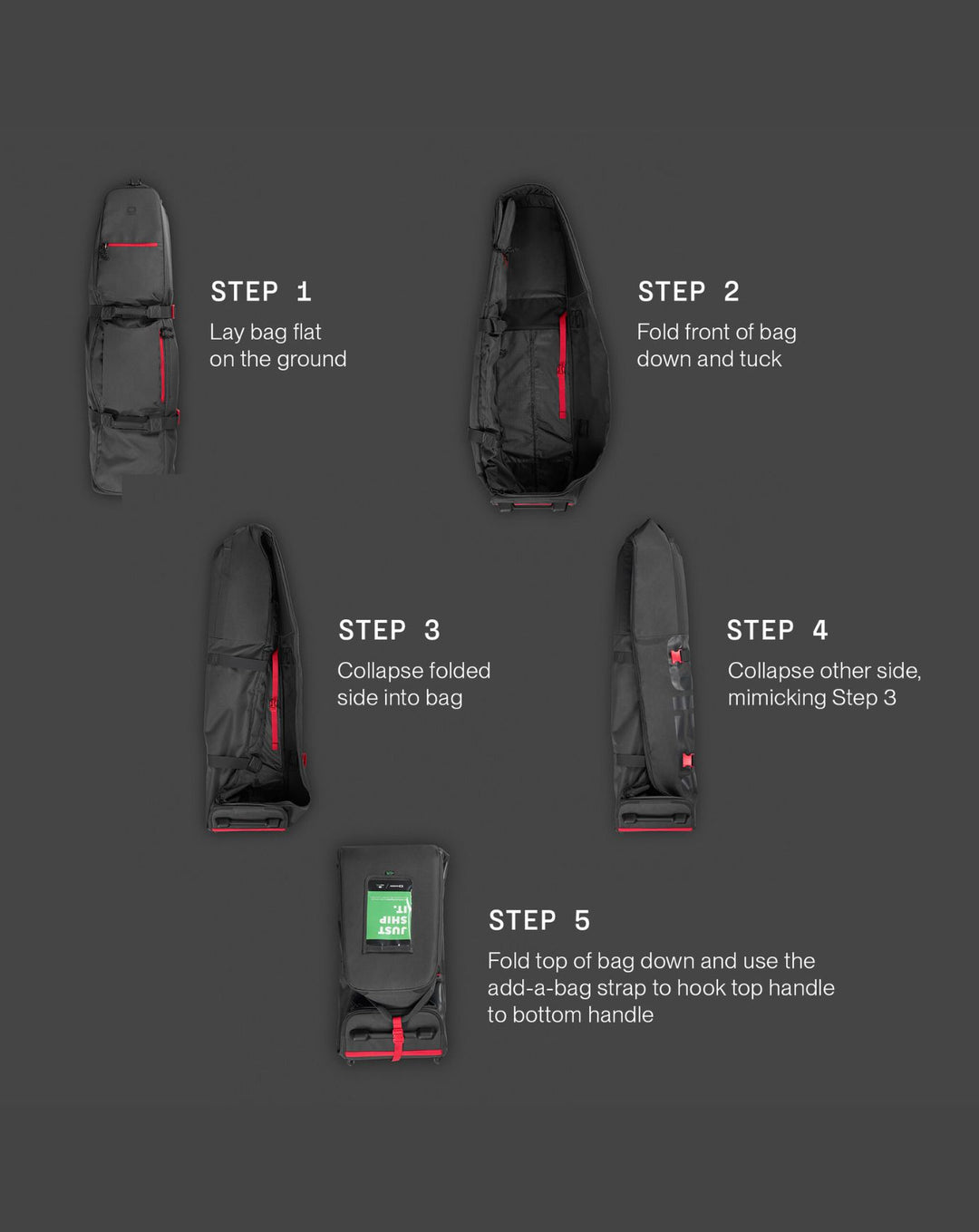 STEP 1
Lay bag flat on the ground

STEP 2
Fold front of bag down and tuck

STEP 3
Collapse folded side into bag

STEP 4
Collapse other side, mimicking Step 3

JUST SHIP IT.

STEP 5
Fold top of bag down and use the add-a-bag strap to hook top handle to bottom handle