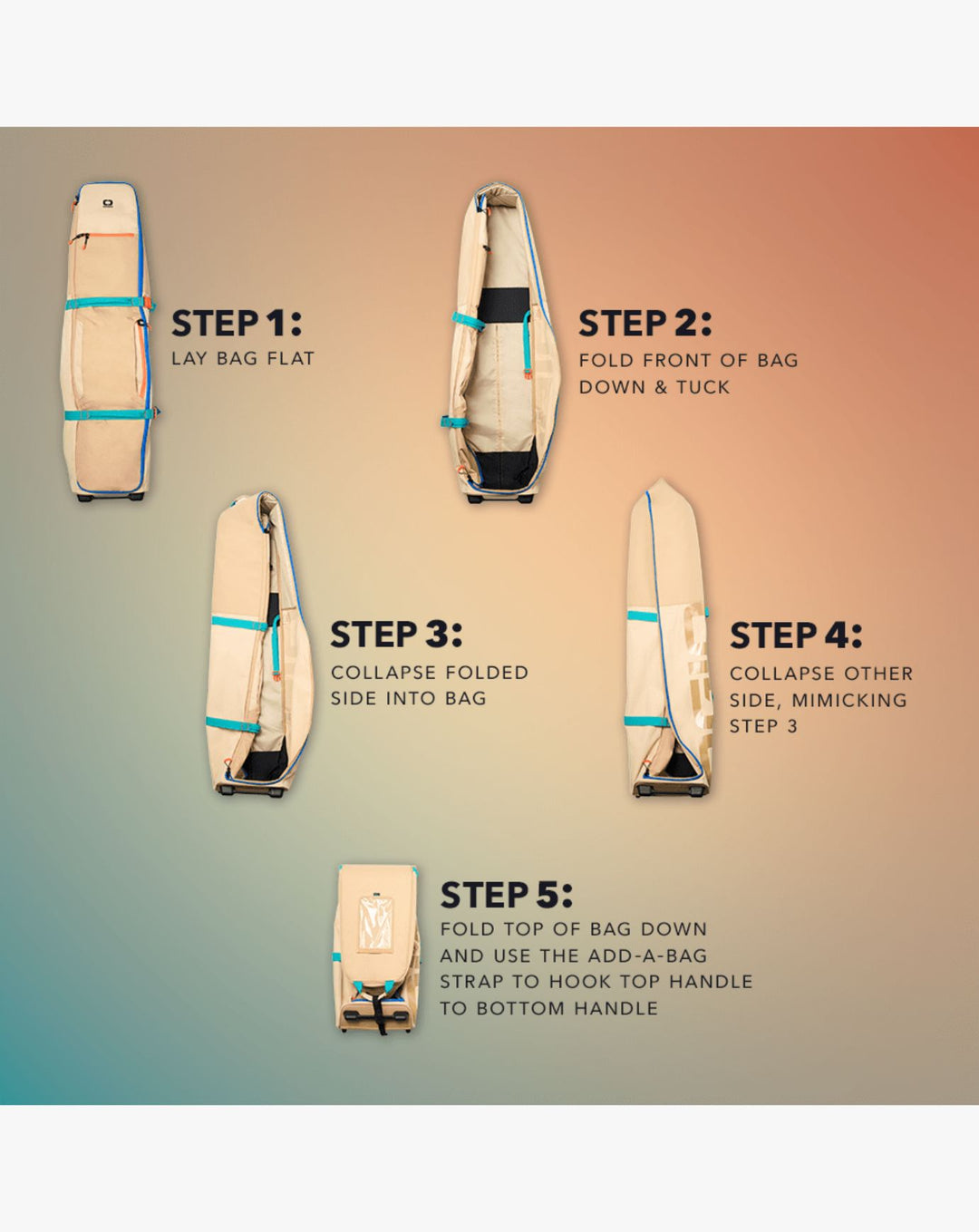 STEP 1:
LAY BAG FLAT

STEP 2:
FOLD FRONT OF BAG DOWN & TUCK

STEP 3:
COLLAPSE FOLDED SIDE INTO BAG

STEP 4:
COLLAPSE OTHER SIDE, MIMICKING STEP 3

STEP 5:
FOLD TOP OF BAG DOWN AND USE THE ADD-A-BAG STRAP TO HOOK TOP HANDLE TO BOTTOM HANDLE