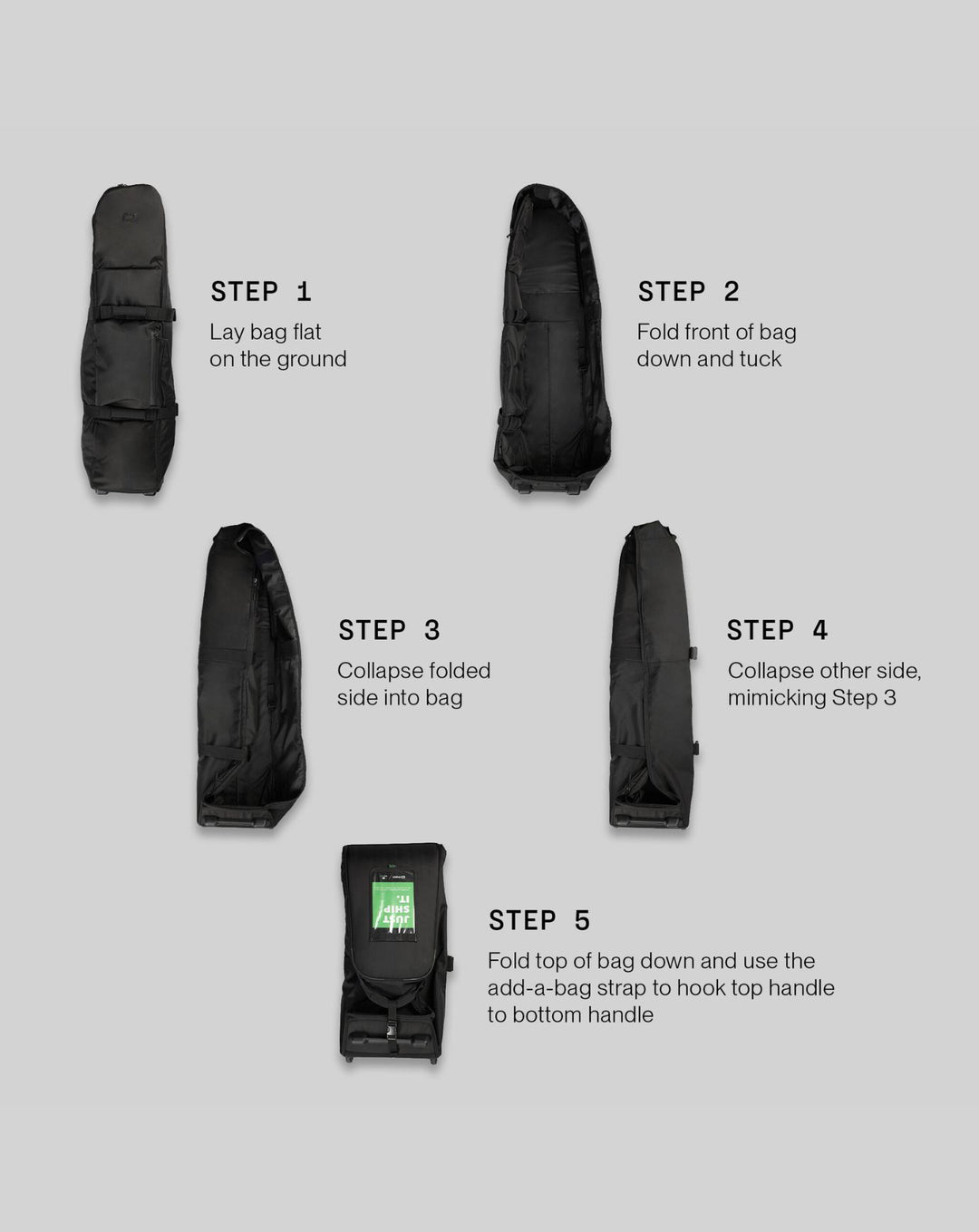 STEP 1
Lay bag flat on the ground

STEP 2
Fold front of bag down and tuck

STEP 3
Collapse folded side into bag

STEP 4
Collapse other side, mimicking Step 3

JUST SHIP IT.

STEP 5
Fold top of bag down and use the add-a-bag strap to hook top handle to bottom handle