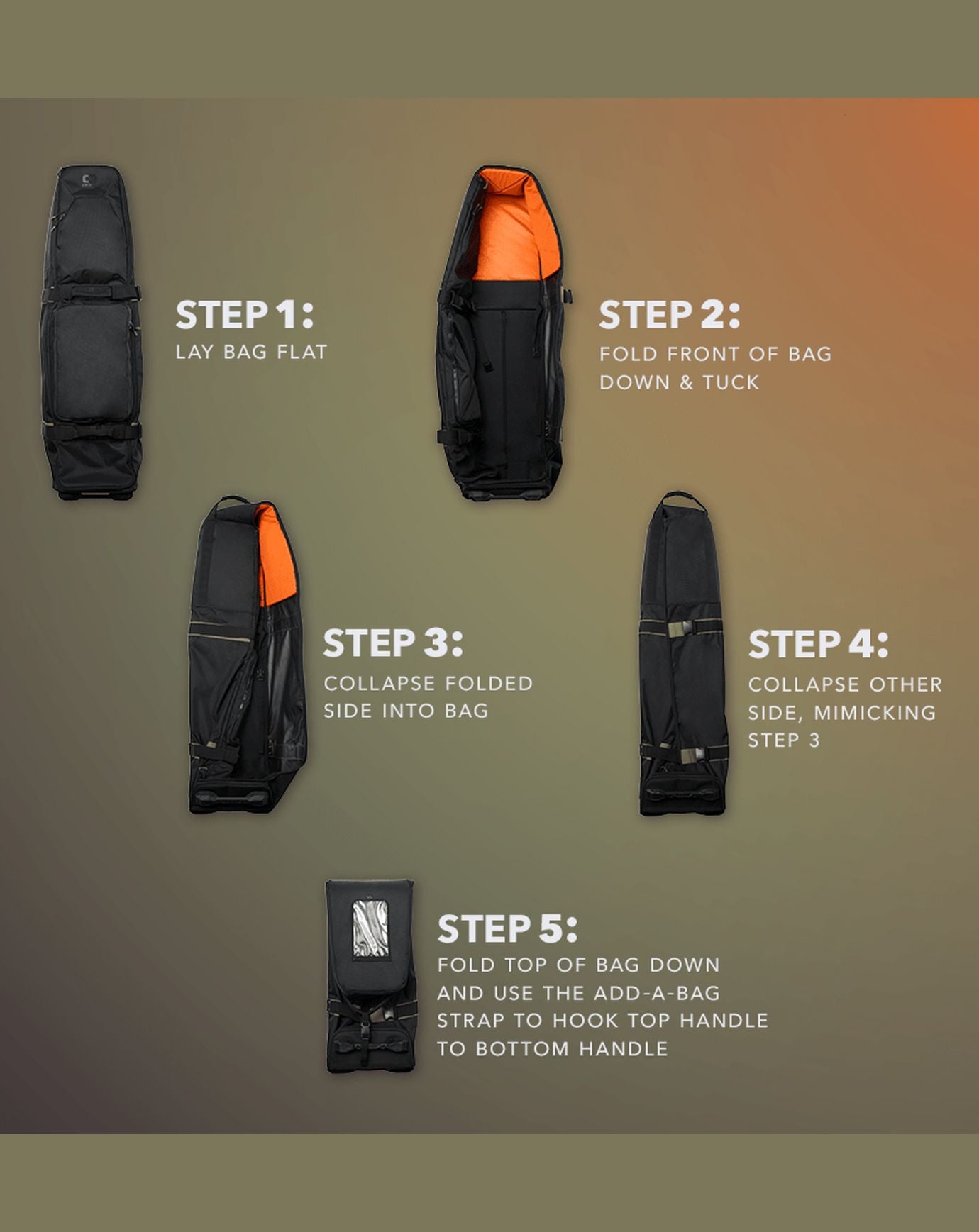 STEP 1:
LAY BAG FLAT

STEP 2:
FOLD FRONT OF BAG DOWN & TUCK

STEP 3:
COLLAPSE FOLDED SIDE INTO BAG

STEP 4:
COLLAPSE OTHER SIDE, MIMICKING STEP 3

STEP 5:
FOLD TOP OF BAG DOWN AND USE THE ADD-A-BAG STRAP TO HOOK TOP HANDLE TO BOTTOM HANDLE